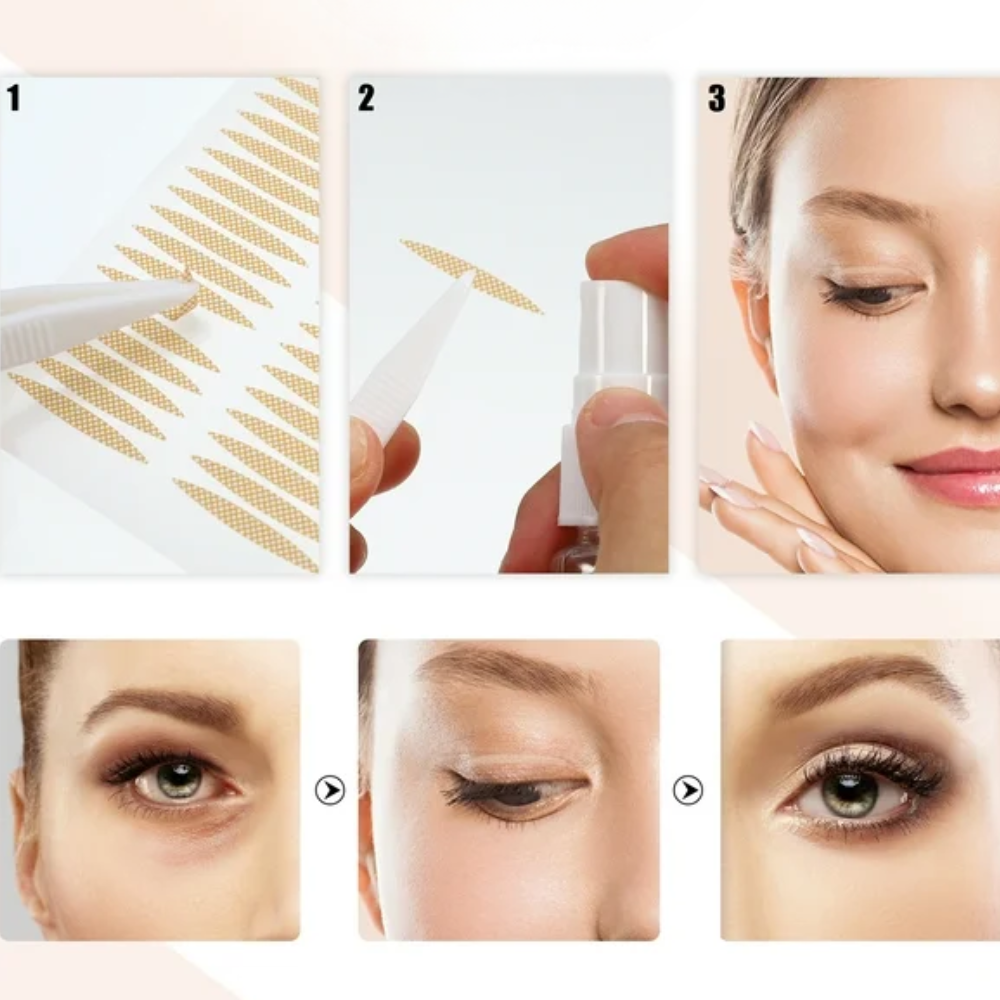 1

2

3