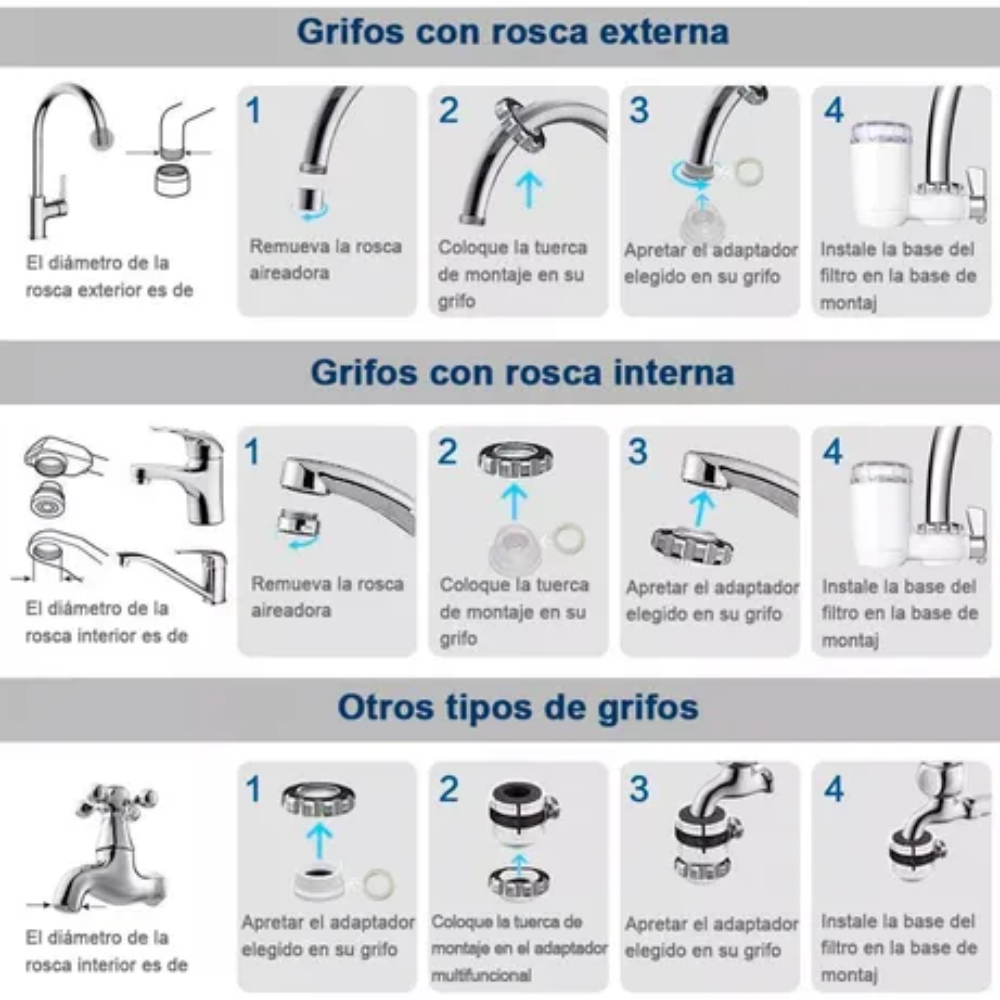 Grifos con rosca externa

El diámetro de la rosca exterior es de

1
Remueva la rosca aireadora

2
Coloque la tuerca de montaje en su grifo

3
Apretar el adaptador elegido en su grifo

4
Instale la base del filtro en la base de montaj

Grifos con rosca interna

El diámetro de la rosca interior es de

1
Remueva la rosca aireadora

2
Coloque la tuerca de montaje en su grifo

3
Apretar el adaptador elegido en su grifo

4
Instale la base del filtro en la base de montaj

Otros tipos de grifos

El diámetro de la rosca interior es de

1
Apretar el adaptador elegido en su grifo

2
Coloque la tuerca de montaje en el adaptador multifuncional

3
Apretar el adaptador elegido en su grifo

4
Instale la base del filtro en la base de montaj